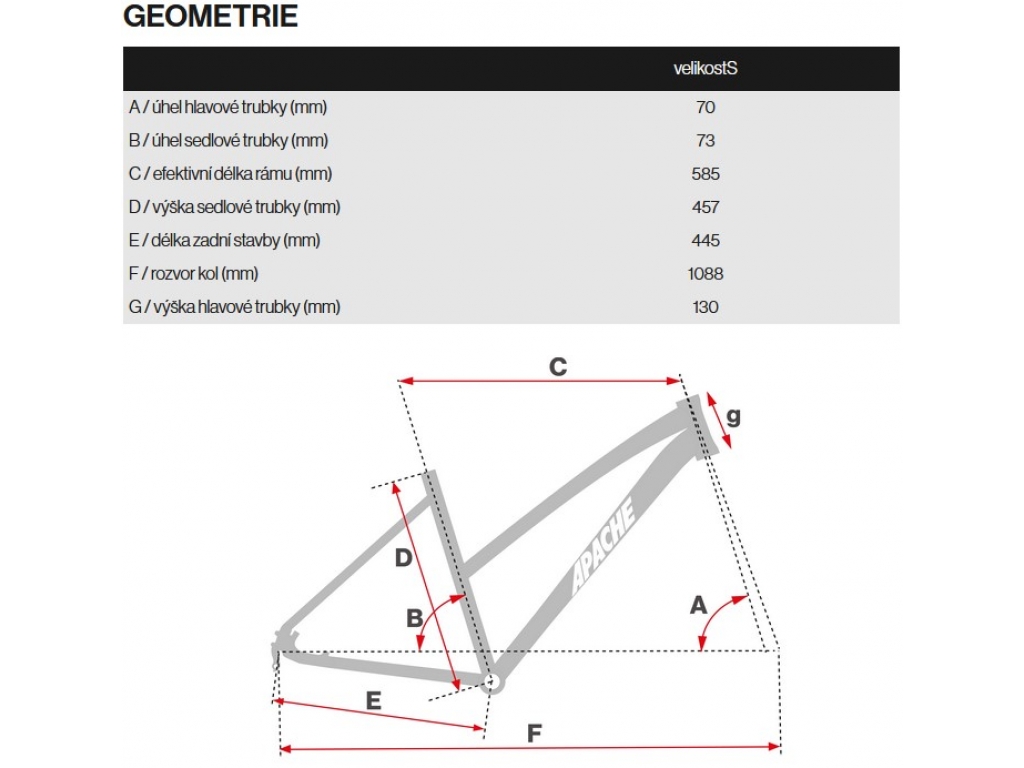 GEOMETRIE

| | velikostS |
|---|---|
| A / úhel hlavové trubky (mm) | 70 |
| B / úhel sedlové trubky (mm) | 73 |
| C / efektivní délka rámu (mm) | 585 |
| D / výška sedlové trubky (mm) | 457 |
| E / délka zadní stavby (mm) | 445 |
| F / rozvor kol (mm) | 1088 |
| G / výška hlavové trubky (mm) | 130 |

C
g
D
APACHE
B
A
E
F