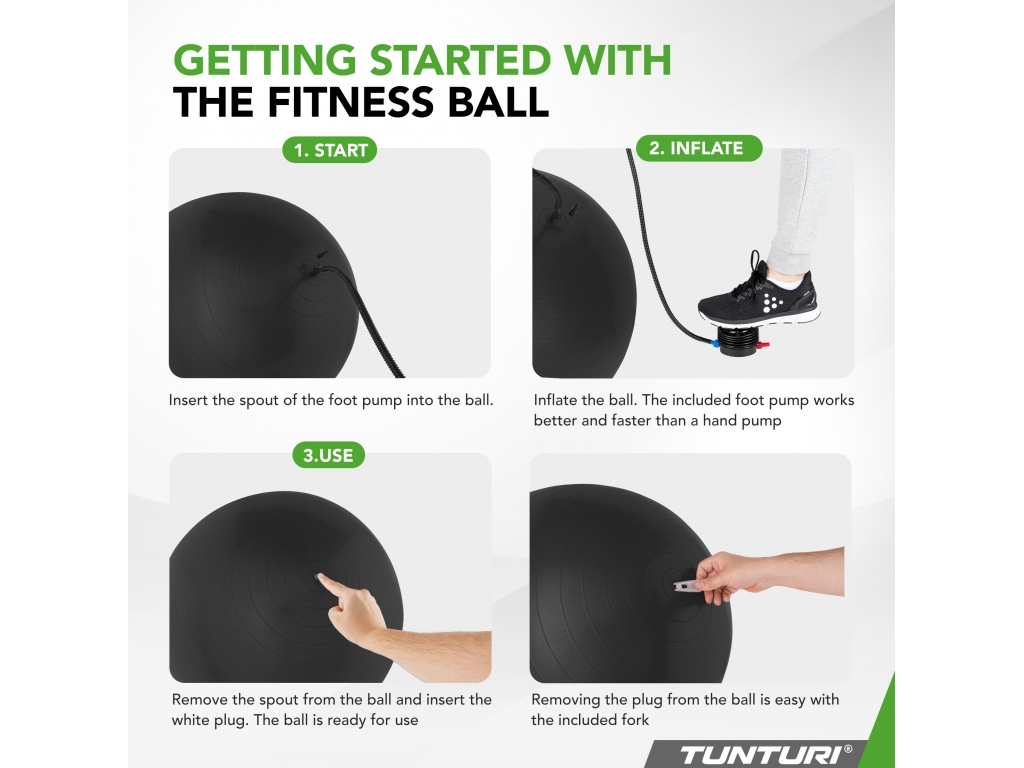 GETTING STARTED WITH
THE FITNESS BALL

1. START

Insert the spout of the foot pump into the ball.

2. INFLATE

Inflate the ball. The included foot pump works better and faster than a hand pump

3.USE

Remove the spout from the ball and insert the white plug. The ball is ready for use

Removing the plug from the ball is easy with the included fork

TUNTURI®